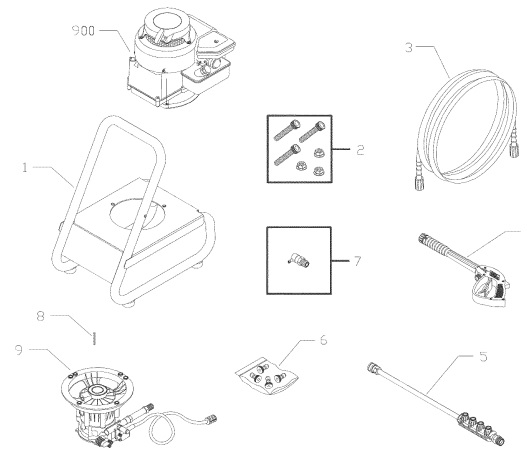 900

3

1

2

7

8

9

6

5